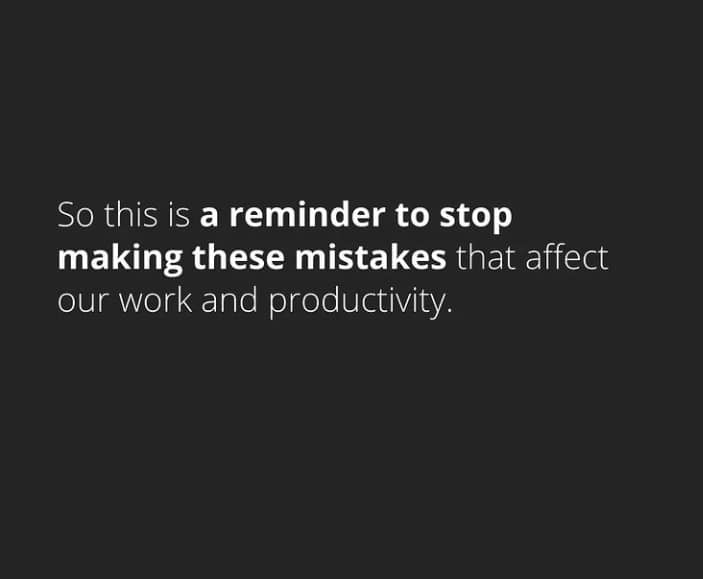 So this is a reminder to stop making these mistakes that affect our work and productivity.