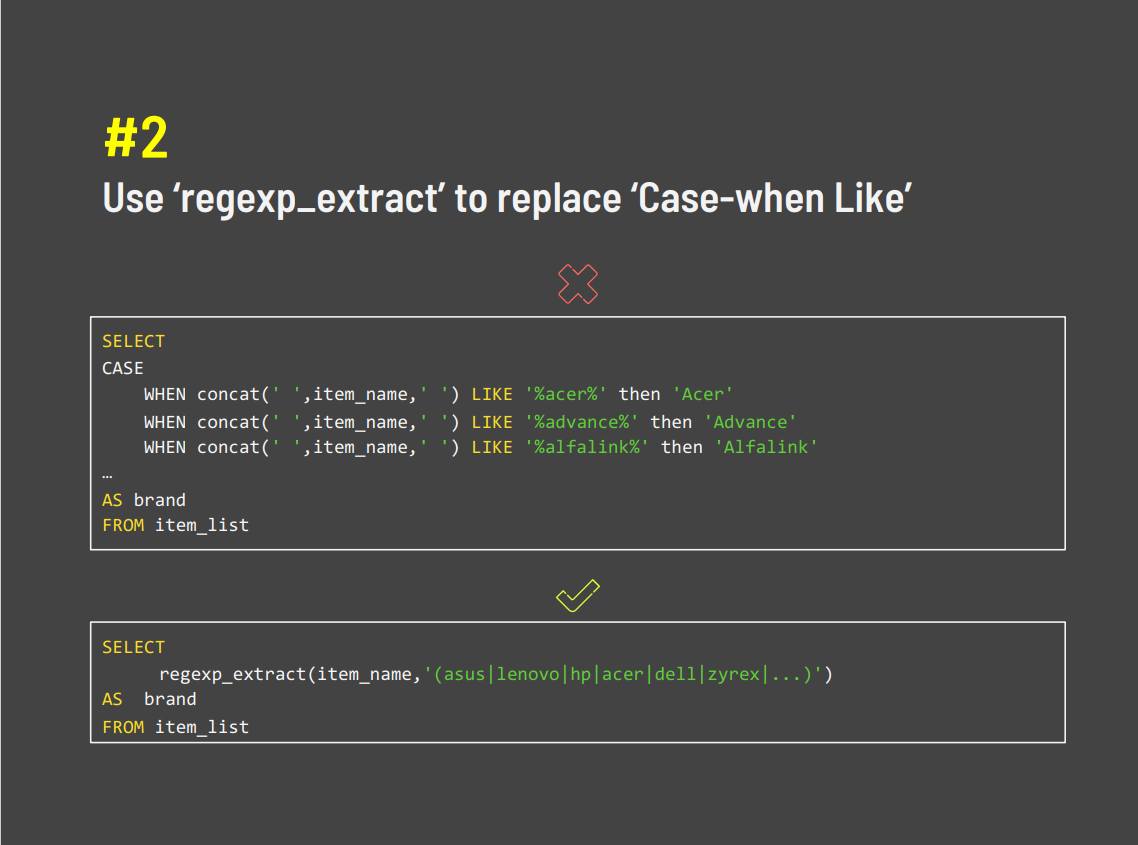 #2

Use ‘regexp_extract’ to replace ‘Case-when Like’

SELECT
CASE
    WHEN concat(' ',item_name,' ') LIKE '%acer%' then 'Acer'
    WHEN concat(' ',item_name,' ') LIKE '%advance%' then 'Advance'
    WHEN concat(' ',item_name,' ') LIKE '%alfalink%' then 'Alfalink'
…
AS brand
FROM item_list

SELECT
      regexp_extract(item_name,'(asus|lenovo|hp|acer|dell|zyrex|...)')
AS  brand
FROM item_list